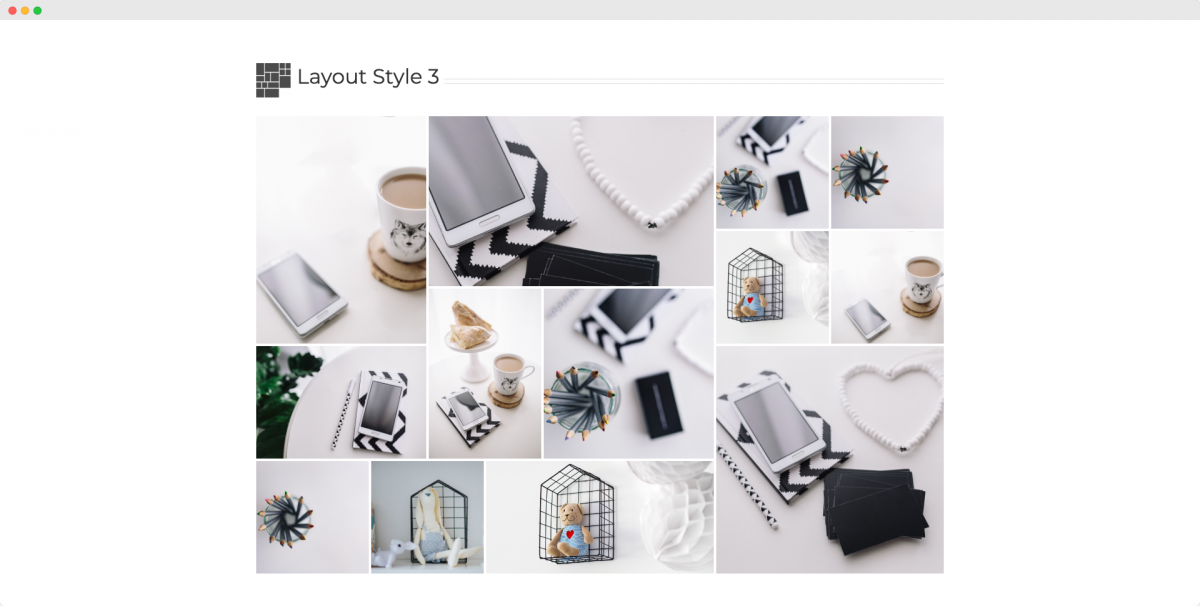 Layout Style 3